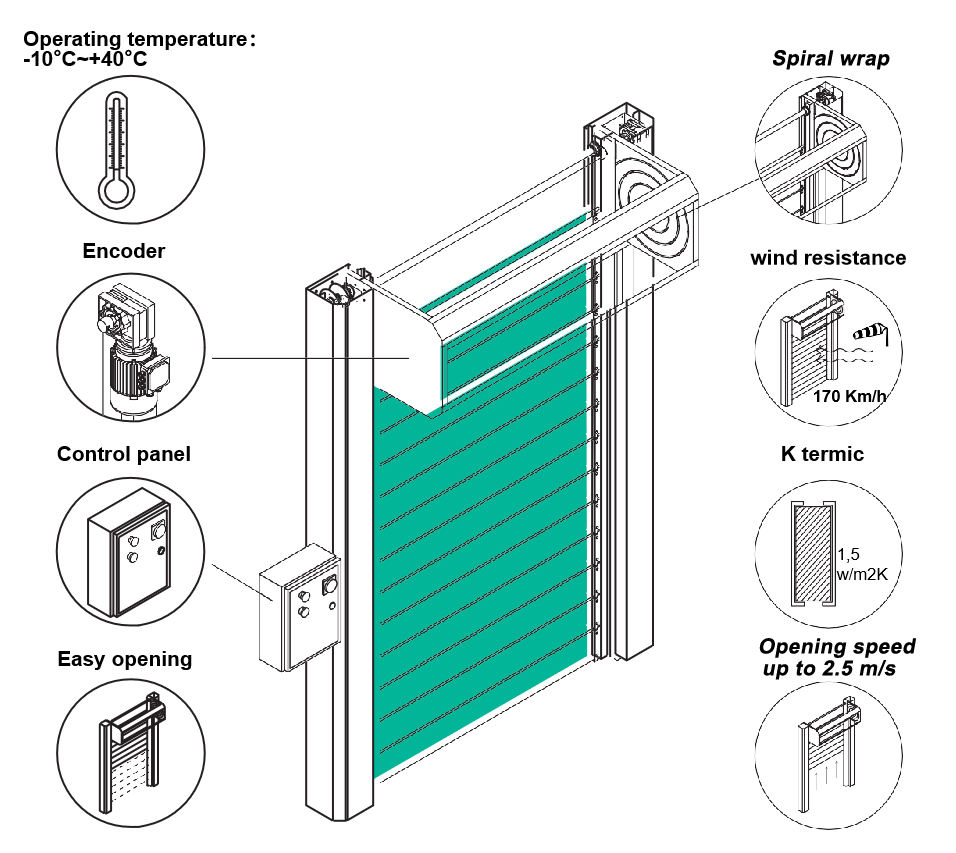 Operating temperature:
-10°C~+40°C

Encoder

Control panel

Easy opening

Spiral wrap

wind resistance

170 Km/h

K termic

1,5
w/m2K

Opening speed
up to 2.5 m/s