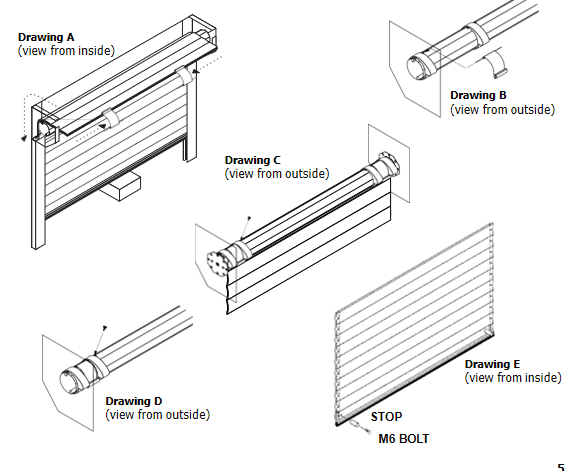 Drawing A
(view from inside)

Drawing B
(view from outside)

Drawing C
(view from outside)

Drawing D
(view from outside)

Drawing E
(view from inside)

STOP

M6 BOLT

5